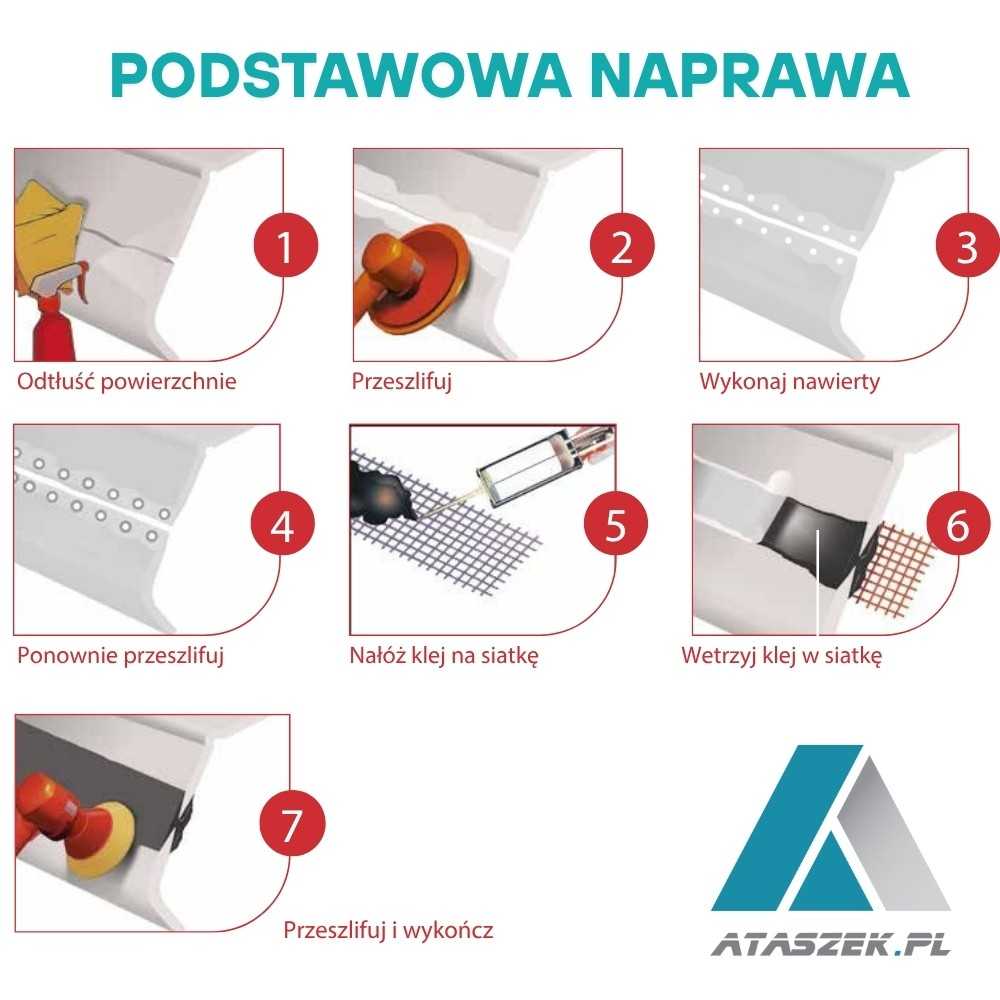 PODSTAWOWA NAPRAWA

1
Odtłuść powierzchnie

2
Przeszlifuj

3
Wykonaj nawierty

4
Ponownie przeszlifuj

5
Nałóż klej na siatkę

6
Wetrzyj klej w siatkę

7
Przeszlifuj i wykończ

ATASZEK.PL