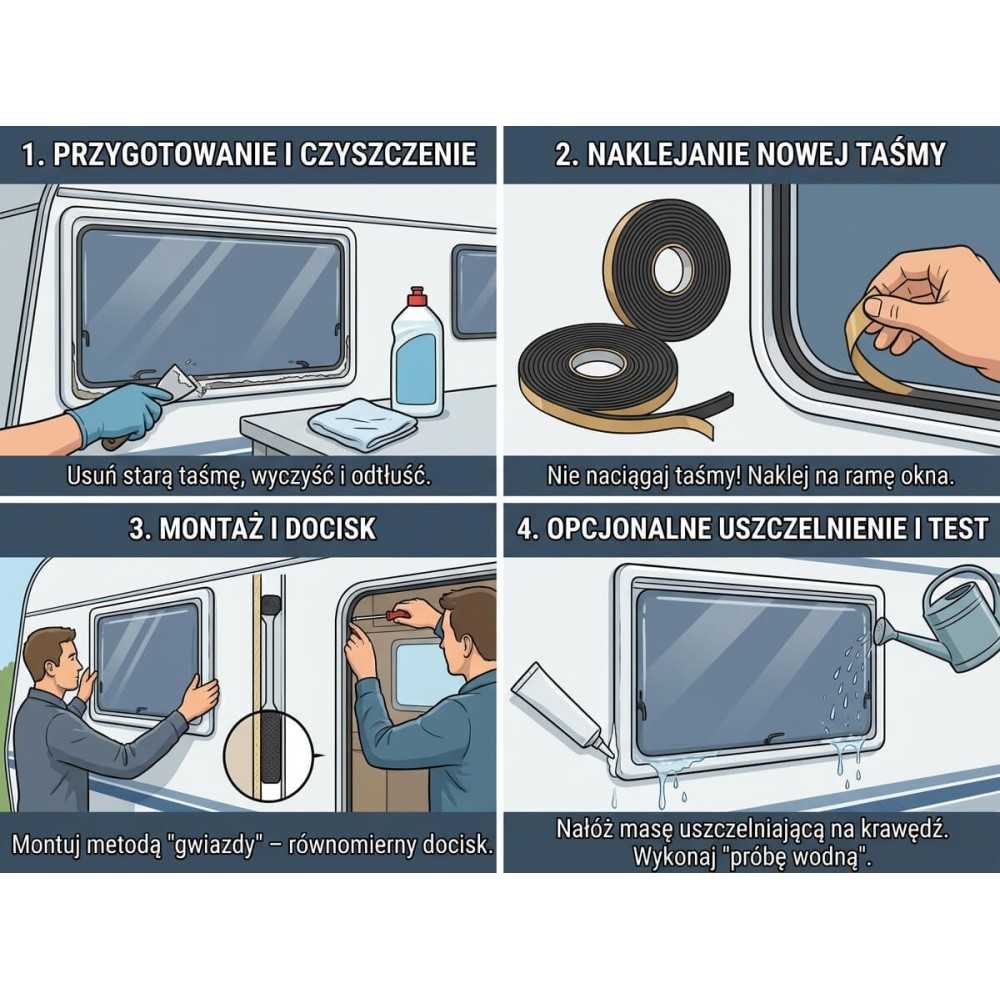 1. PRZYGOTOWANIE I CZYSZCZENIE

Usuń starą taśmę, wyczyść i odtłuść.

2. NAKLEJANIE NOWEJ TAŚMY

Nie naciągaj taśmy! Naklej na ramę okna.

3. MONTAŻ I DOCISK

Montuj metodą "gwiazdy" – równomierny docisk.

4. OPCJONALNE USZCZELNIENIE I TEST

Nałóż masę uszczelniającą na krawędź. Wykonaj "próbę wodną".